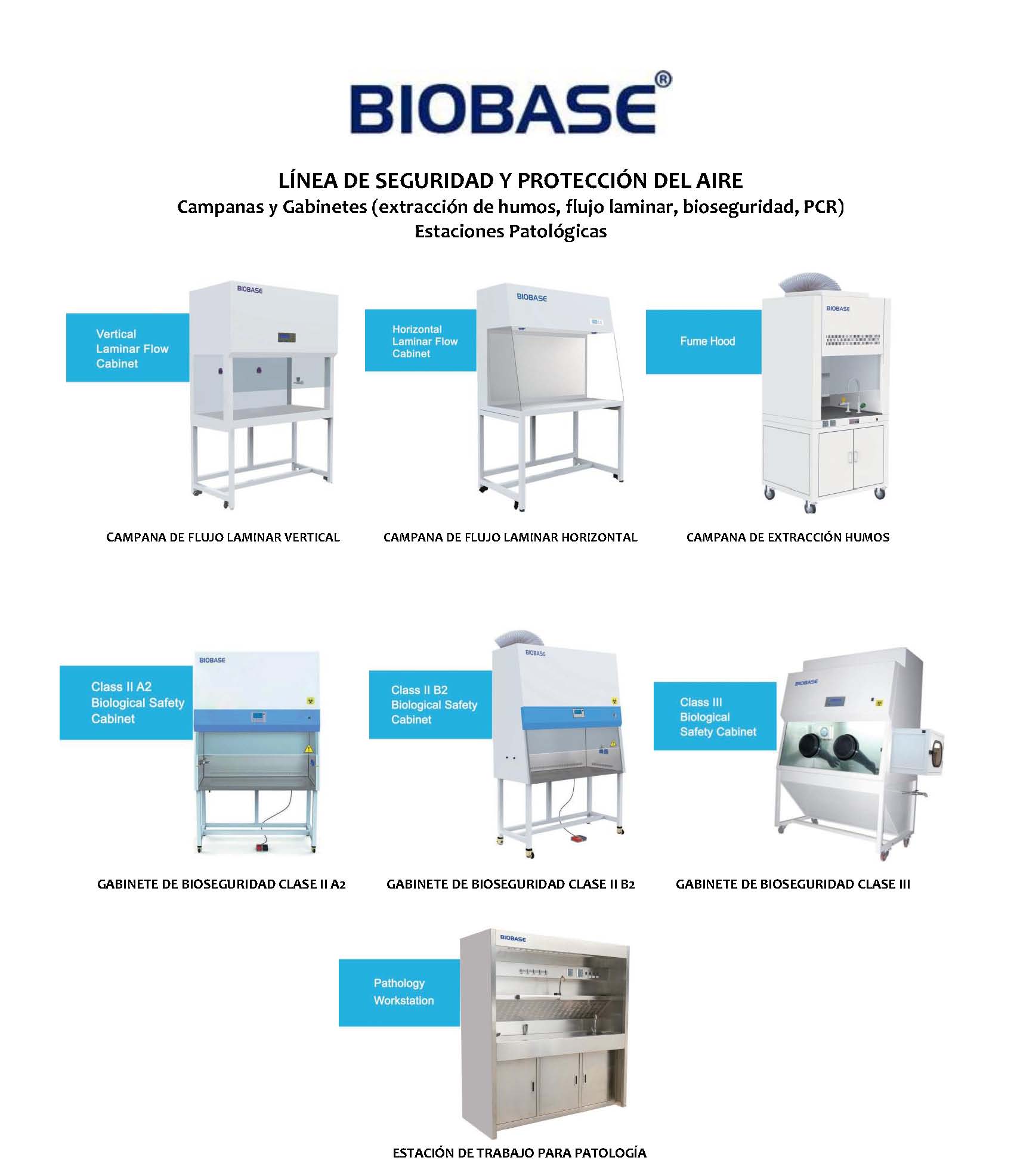 BIOBASE®

LÍNEA DE SEGURIDAD Y PROTECCIÓN DEL AIRE
Campanas y Gabinetes (extracción de humos, flujo laminar, bioseguridad, PCR)
Estaciones Patológicas

Vertical Laminar Flow Cabinet

BIOBASE

CAMPANA DE FLUJO LAMINAR VERTICAL

Horizontal Laminar Flow Cabinet

BIOBASE

CAMPANA DE FLUJO LAMINAR HORIZONTAL

Fume Hood

BIOBASE

CAMPANA DE EXTRACCIÓN HUMOS

Class II A2 Biological Safety Cabinet

BIOBASE

GABINETE DE BIOSEGURIDAD CLASE II A2

Class II B2 Biological Safety Cabinet

BIOBASE

GABINETE DE BIOSEGURIDAD CLASE II B2

Class III Biological Safety Cabinet

BIOBASE

GABINETE DE BIOSEGURIDAD CLASE III

Pathology Workstation

BIOBASE

ESTACIÓN DE TRABAJO PARA PATOLOGÍA